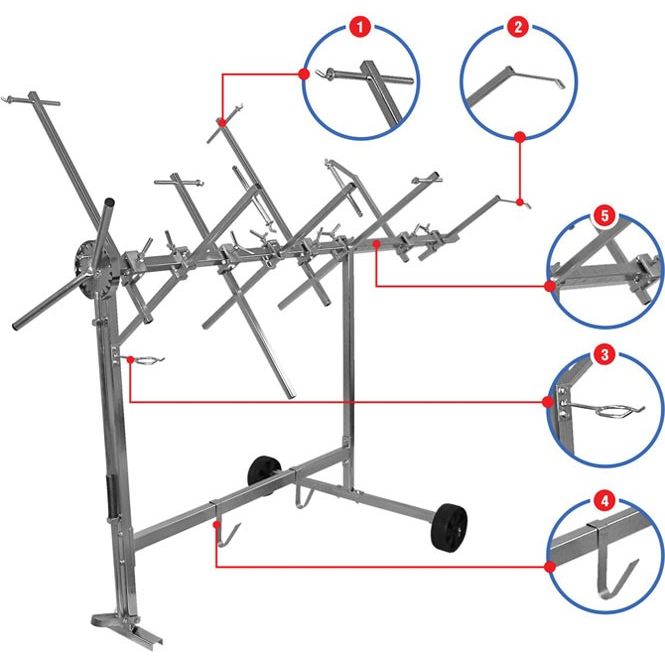 1
2
5
3
4